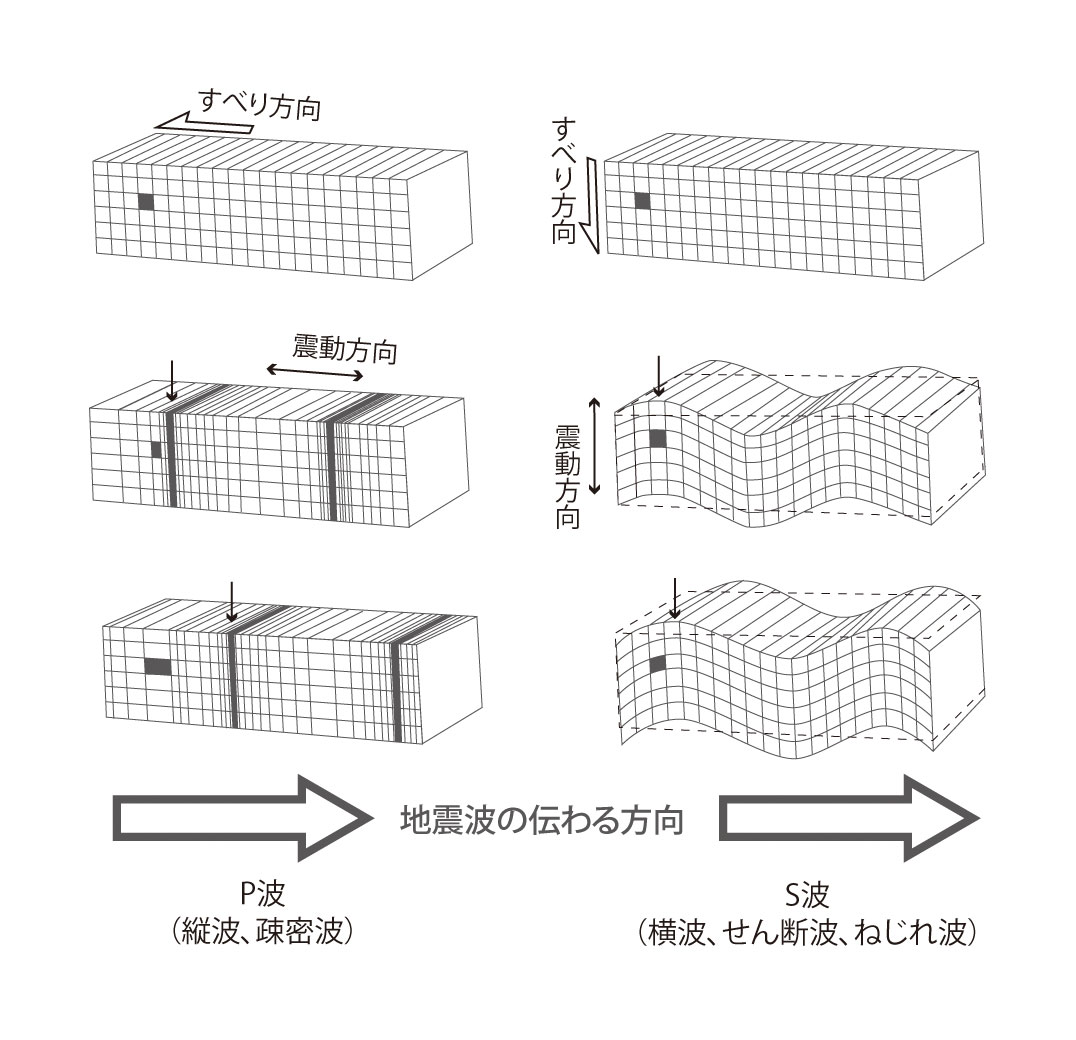 すべり方向

すべり方向

震動方向

震動方向

地震波の伝わる方向

P波
（縦波、疎密波）

S波
（横波、せん断波、ねじれ波）