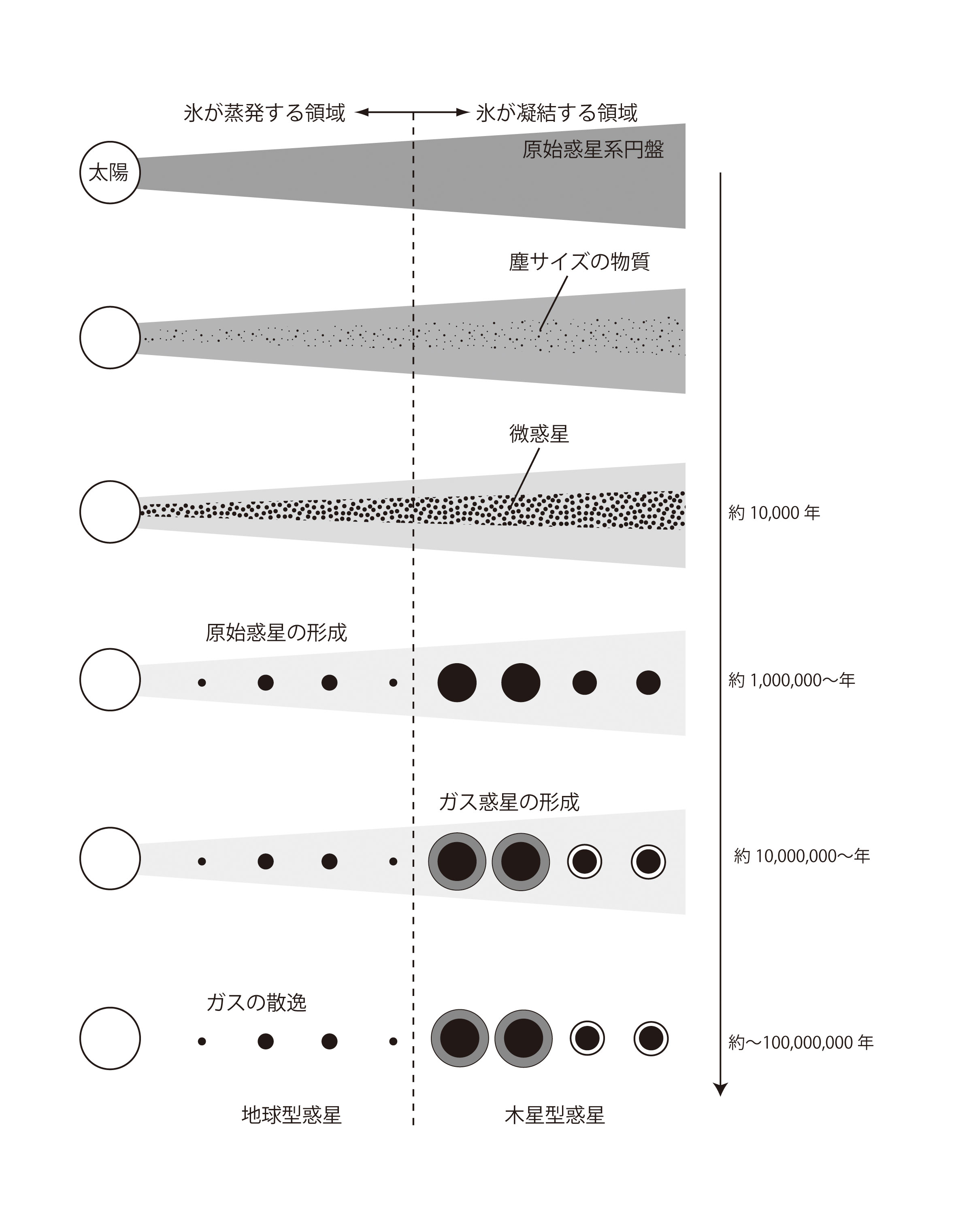 氷が蒸発する領域 氷が凝結する領域

太陽

原始惑星系円盤

塵サイズの物質

微惑星

約 10,000 年

原始惑星の形成

約 1,000,000〜年

ガス惑星の形成

約 10,000,000〜年

ガスの散逸

約〜100,000,000 年

地球型惑星

木星型惑星